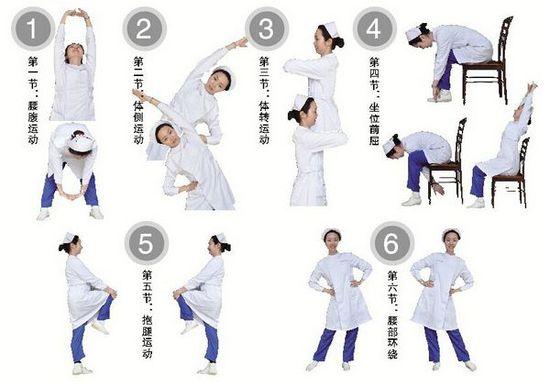 1
第一节：腰腹运动

2
第二节：体侧运动

3
第三节：体转运动

4
第四节：坐位前屈

5
第五节：抱腿运动

6
第六节：腰部环绕