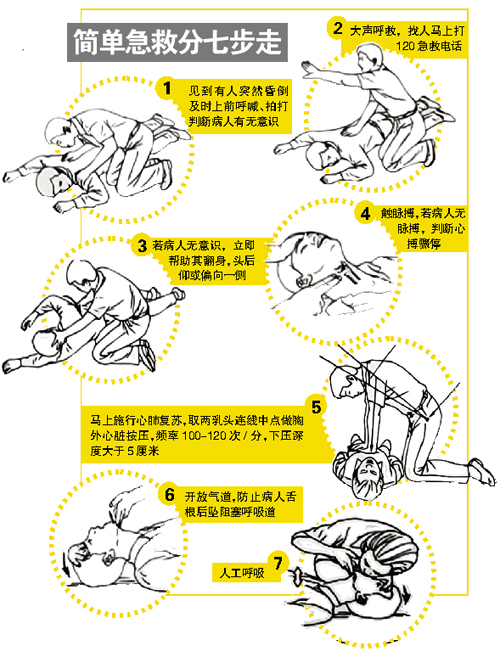 简单急救分七步走

1 见到有人突然昏倒及时上前呼喊、拍打判断病人有无意识

2 大声呼救，找人马上打120急救电话

3 若病人无意识，立即帮助其翻身，头后仰或偏向一侧

4 触脉搏，若病人无脉搏，判断心搏骤停

5 马上施行心肺复苏，取两乳头连线中点做胸外心脏按压，频率100-120次/分，下压深度大于5厘米

6 开放气道，防止病人舌根后坠阻塞呼吸道

7 人工呼吸